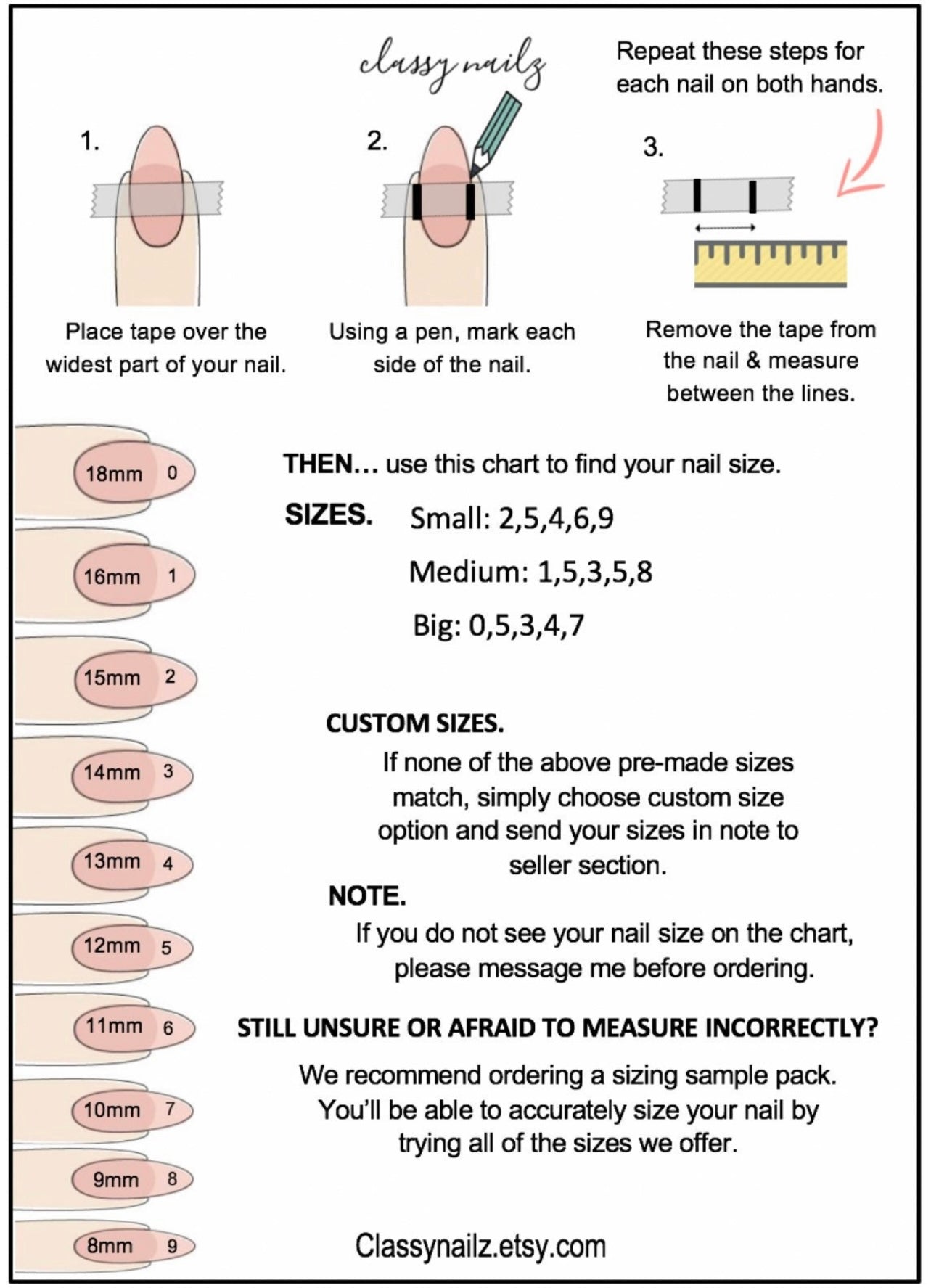 classy nailz

Repeat these steps for each nail on both hands.

1.

Place tape over the widest part of your nail.

2.

Using a pen, mark each side of the nail.

3.

Remove the tape from the nail & measure between the lines.

18mm 0

16mm 1

15mm 2

14mm 3

13mm 4

12mm 5

11mm 6

10mm 7

9mm 8

8mm 9

THEN… use this chart to find your nail size.

SIZES. Small: 2,5,4,6,9

Medium: 1,5,3,5,8

Big: 0,5,3,4,7

CUSTOM SIZES.

If none of the above pre-made sizes match, simply choose custom size option and send your sizes in note to seller section.

NOTE.

If you do not see your nail size on the chart, please message me before ordering.

STILL UNSURE OR AFRAID TO MEASURE INCORRECTLY?

We recommend ordering a sizing sample pack. You'll be able to accurately size your nail by trying all of the sizes we offer.

Classynailz.etsy.com